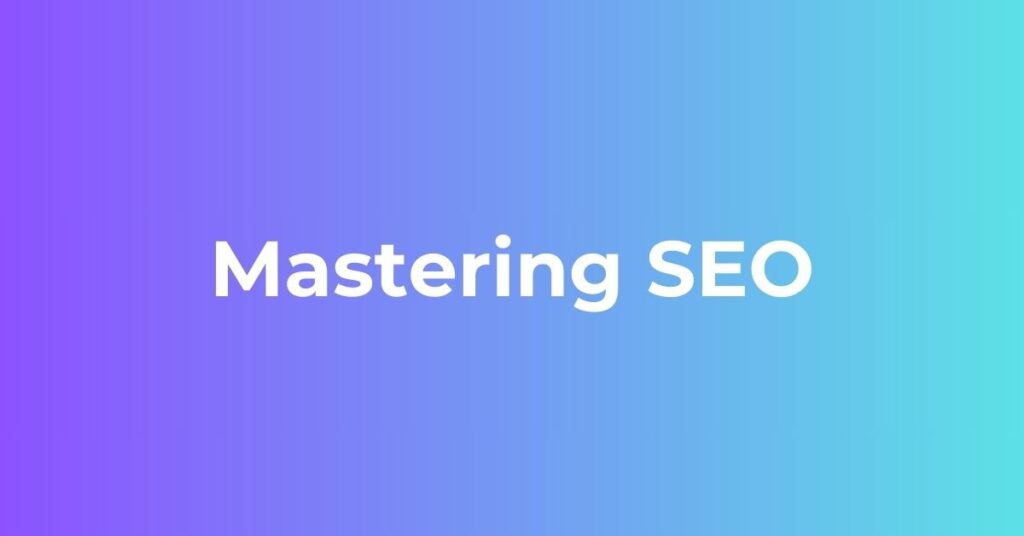 Mastering SEO